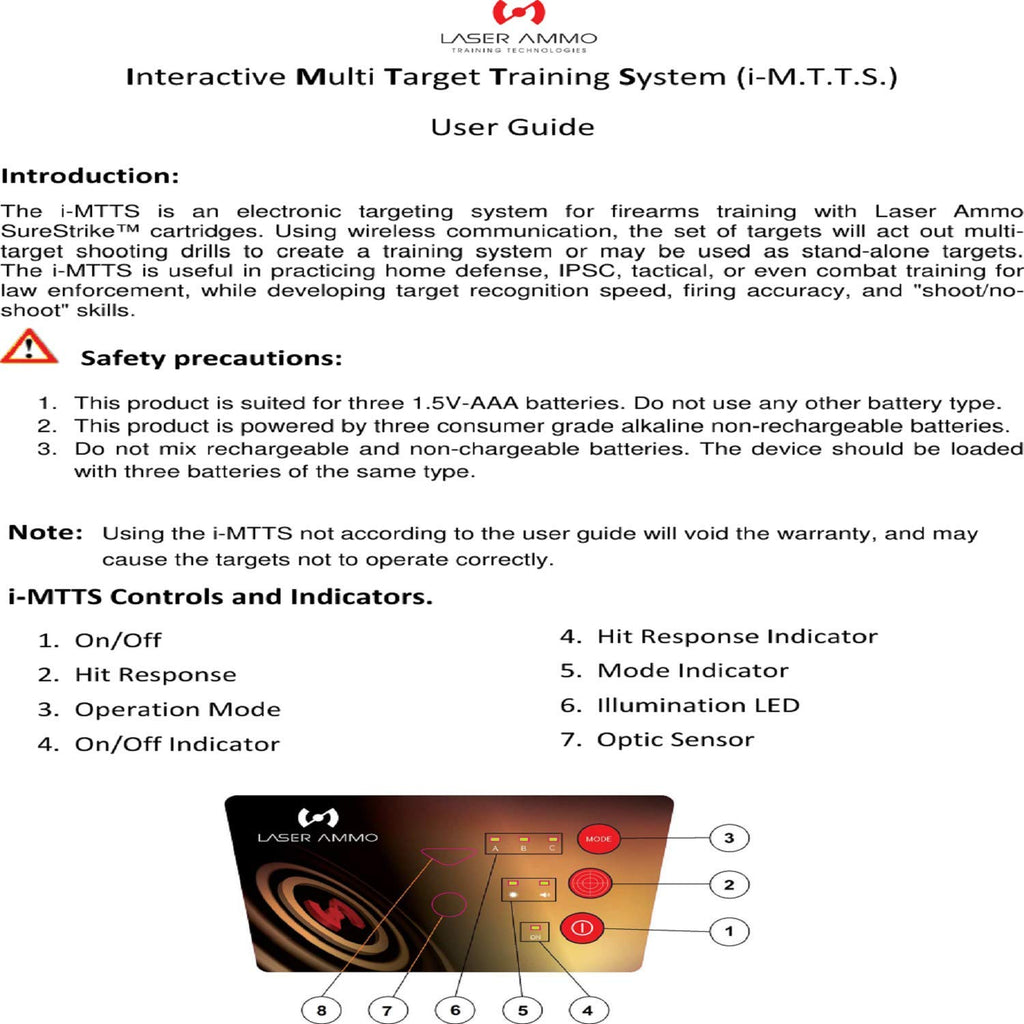 LASER AMMO
TRAINING TECHNOLOGIES

Interactive Multi Target Training System (i-M.T.T.S.)

User Guide

Introduction:

The i-MTTS is an electronic targeting system for firearms training with Laser Ammo SureStrike™ cartridges. Using wireless communication, the set of targets will act out multi-target shooting drills to create a training system or may be used as stand-alone targets. The i-MTTS is useful in practicing home defense, IPSC, tactical, or even combat training for law enforcement, while developing target recognition speed, firing accuracy, and "shoot/no-shoot" skills.

Safety precautions:

1. This product is suited for three 1.5V-AAA batteries. Do not use any other battery type.
2. This product is powered by three consumer grade alkaline non-rechargeable batteries.
3. Do not mix rechargeable and non-chargeable batteries. The device should be loaded with three batteries of the same type.

Note: Using the i-MTTS not according to the user guide will void the warranty, and may cause the targets not to operate correctly.

i-MTTS Controls and Indicators.

1. On/Off
2. Hit Response
3. Operation Mode
4. On/Off Indicator

4. Hit Response Indicator
5. Mode Indicator
6. Illumination LED
7. Optic Sensor

LASER AMMO
A B C
MODE
ON
3
2
1
8 7 6 5 4