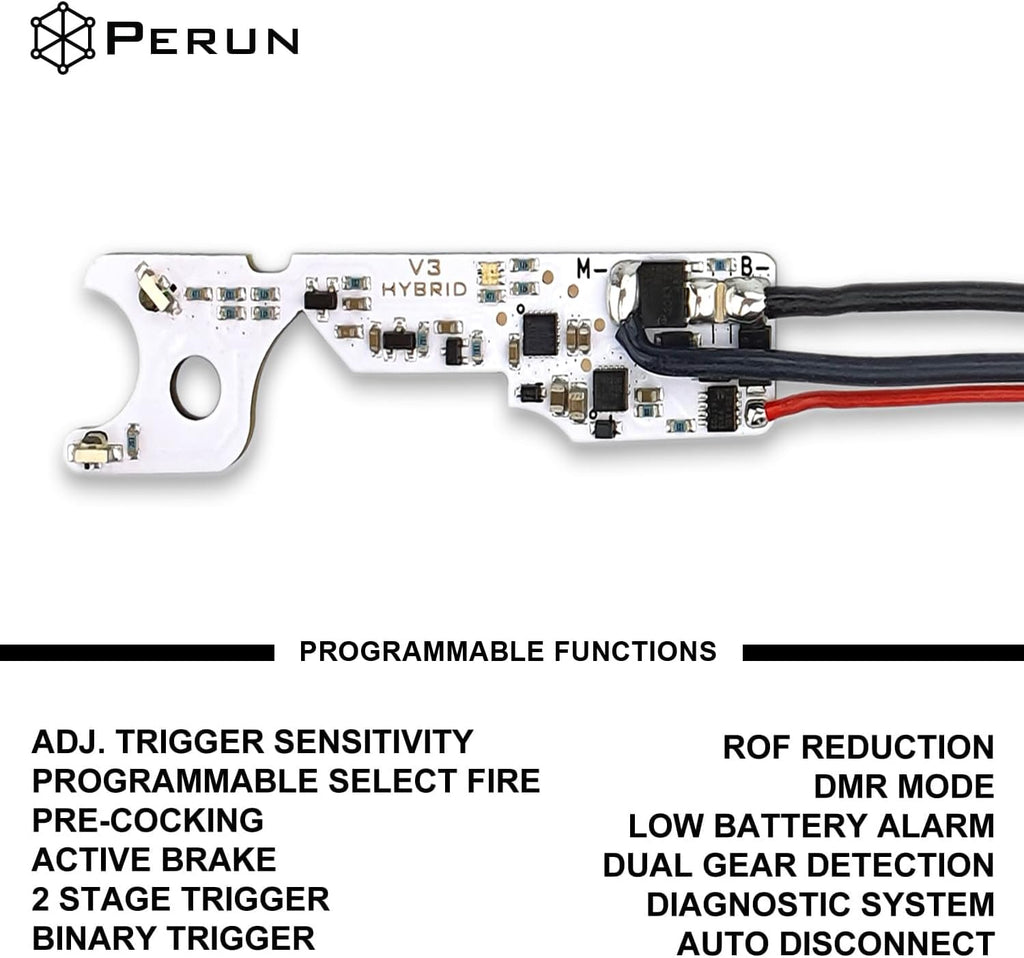 PERUN

V3
HYBRID

M-
B-

PROGRAMMABLE FUNCTIONS

ADJ. TRIGGER SENSITIVITY
PROGRAMMABLE SELECT FIRE
PRE-COCKING
ACTIVE BRAKE
2 STAGE TRIGGER
BINARY TRIGGER

ROF REDUCTION
DMR MODE
LOW BATTERY ALARM
DUAL GEAR DETECTION
DIAGNOSTIC SYSTEM
AUTO DISCONNECT