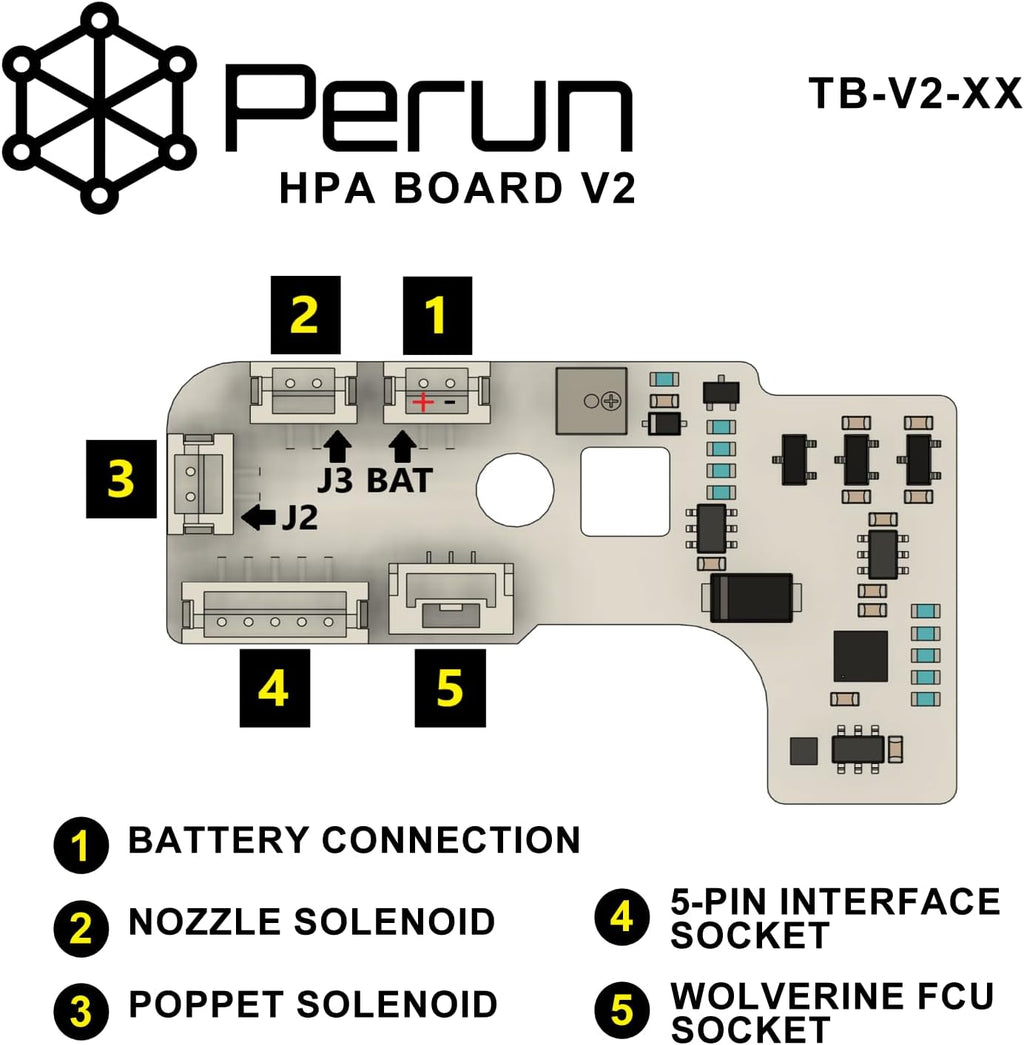 Perun
HPA BOARD V2

TB-V2-XX

2

1

+ -

J3 BAT

3

J2

4

5

1 BATTERY CONNECTION

2 NOZZLE SOLENOID

3 POPPET SOLENOID

4 5-PIN INTERFACE SOCKET

5 WOLVERINE FCU SOCKET